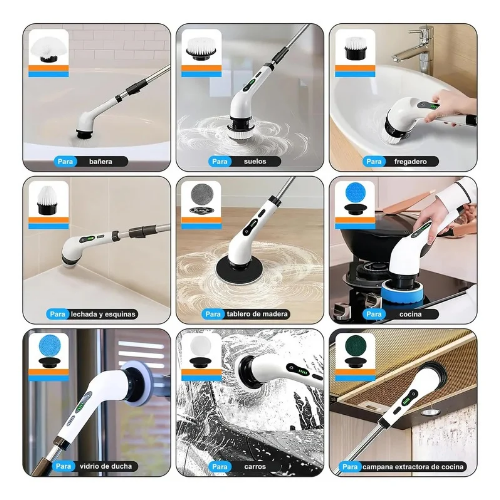 Para bañera

Para suelos

Para fregadero

Para lechada y esquinas

Para tablero de madera

Para cocina

Para vidrio de ducha

Para carros

Para campana extractora de cocina