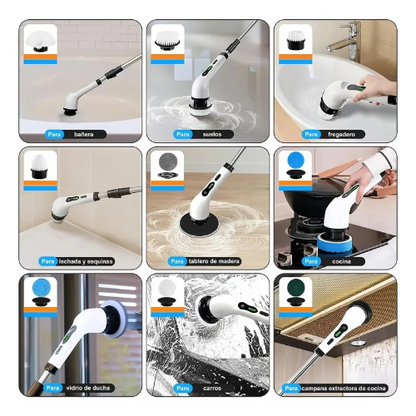 Para bañera

Para suelos

Para fregadero

Para lechada y esquinas

Para tablero de madera

Para cocina

Para vidrio de ducha

Para carros

Para campana extractora de cocina